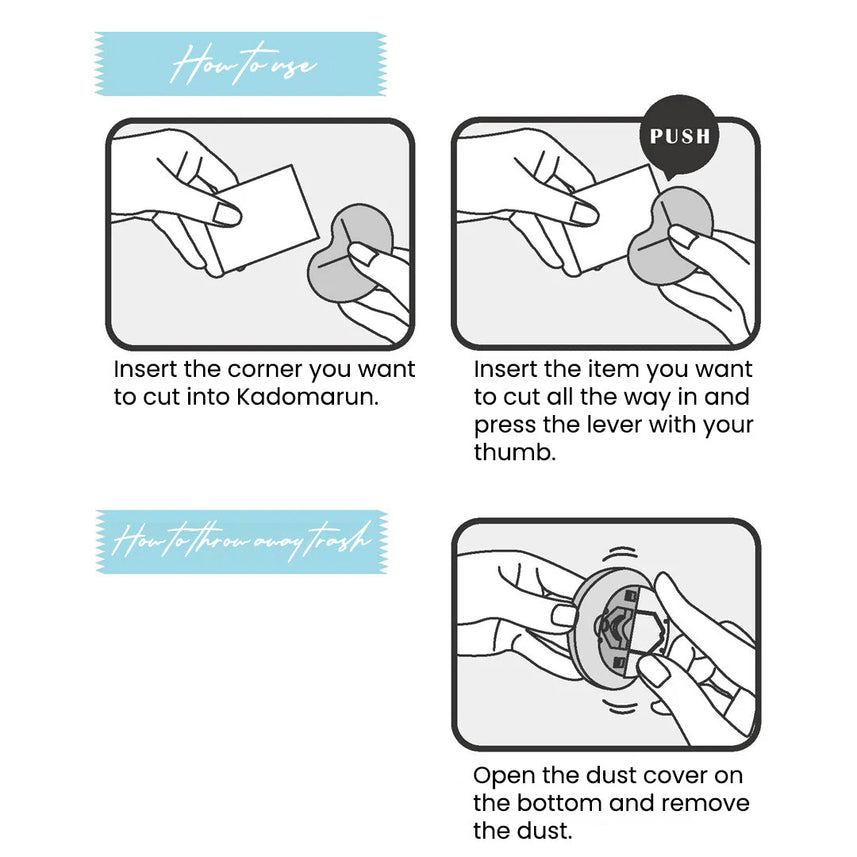 How to use

Insert the corner you want to cut into Kadomarun.

PUSH

Insert the item you want to cut all the way in and press the lever with your thumb.

How to throw away trash

Open the dust cover on the bottom and remove the dust.