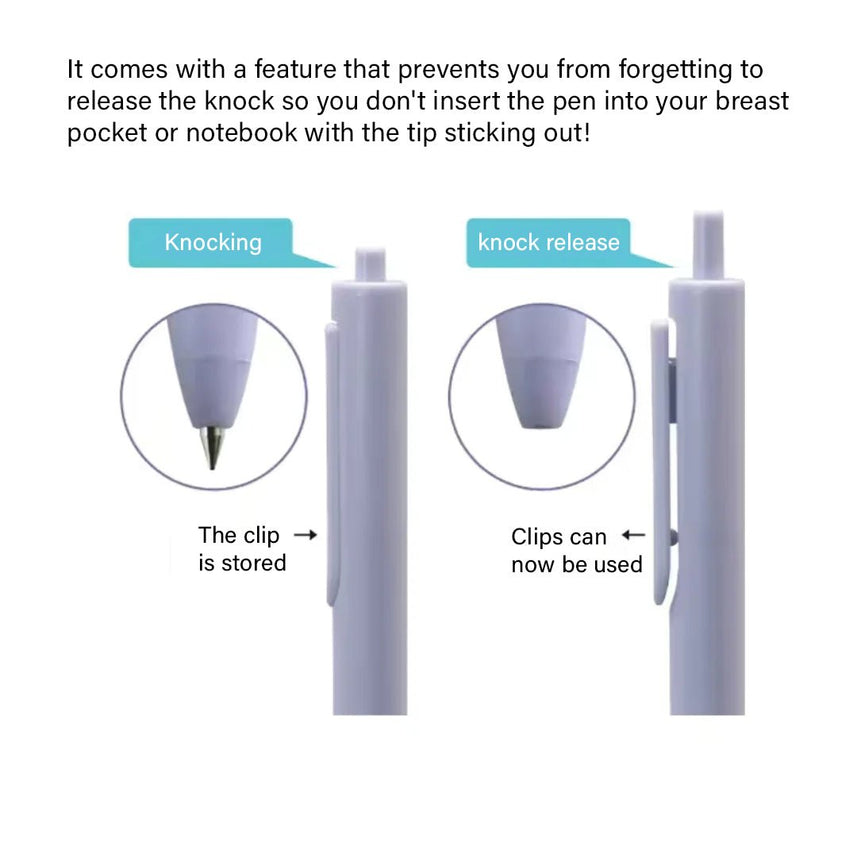 It comes with a feature that prevents you from forgetting to release the knock so you don't insert the pen into your breast pocket or notebook with the tip sticking out!

Knocking

The clip →
is stored

knock release

Clips can ←
now be used