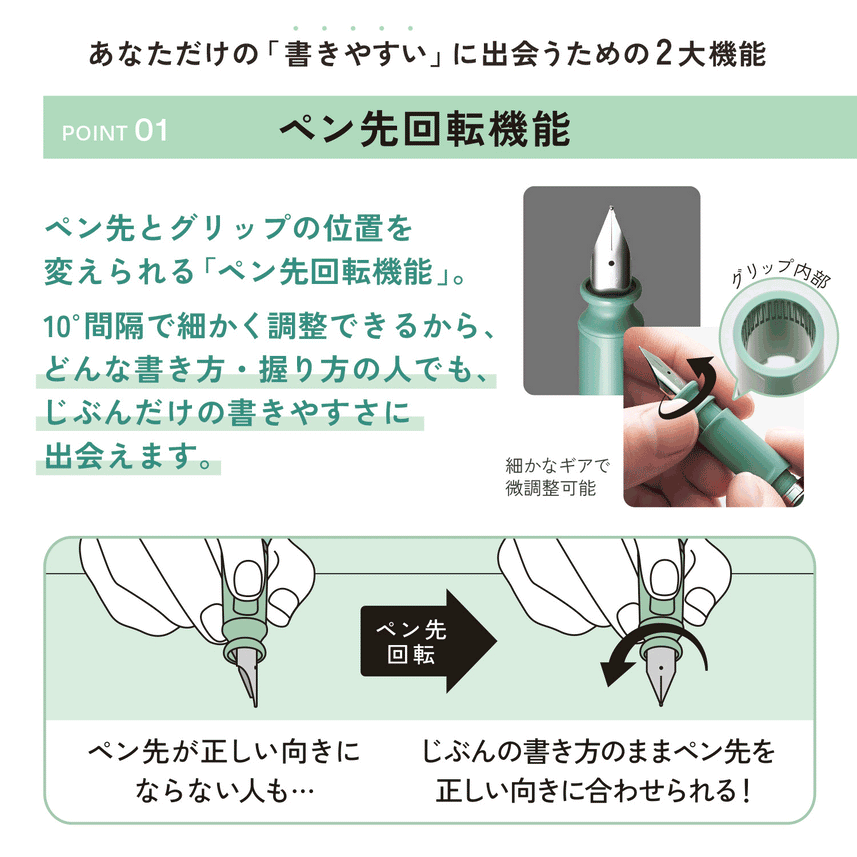 あなただけの「書きやすい」に出会うための2大機能

POINT 01 ペン先回転機能

ペン先とグリップの位置を変えられる「ペン先回転機能」。

10°間隔で細かく調整できるから、どんな書き方・握り方の人でも、じぶんだけの書きやすさに出会えます。

グリップ内部

細かなギアで微調整可能

ペン先回転

ペン先が正しい向きにならない人も…

じぶんの書き方のままペン先を正しい向きに合わせられる！