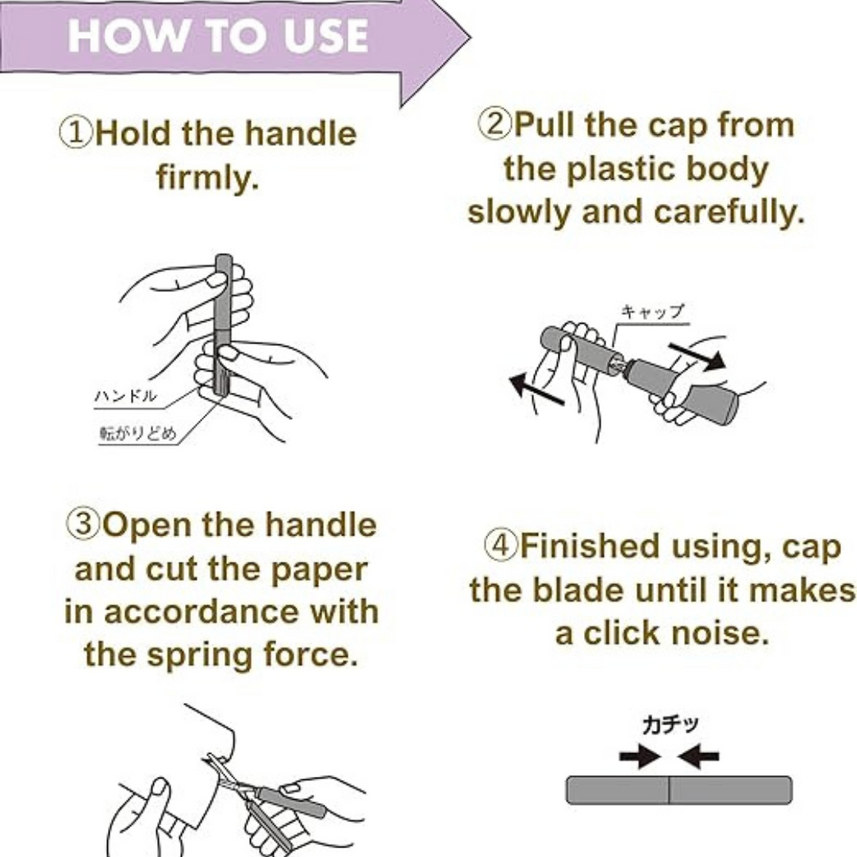 HOW TO USE

①Hold the handle firmly.

ハンドル
転がりどめ

②Pull the cap from the plastic body slowly and carefully.

キャップ

③Open the handle and cut the paper in accordance with the spring force.

④Finished using, cap the blade until it makes a click noise.

カチッ