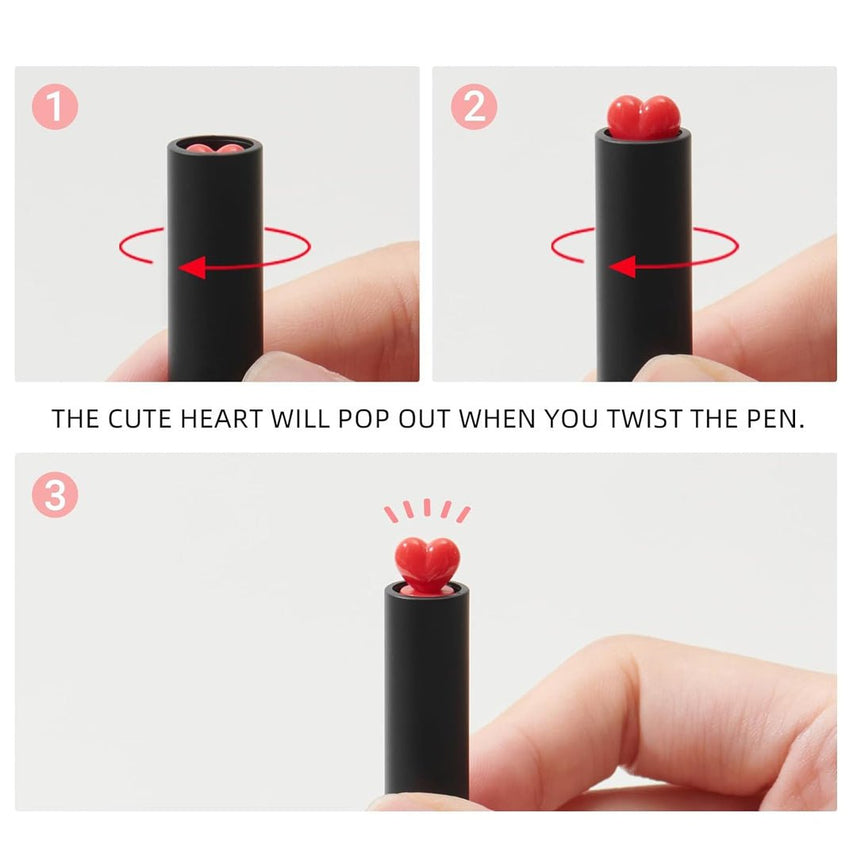 1

2

THE CUTE HEART WILL POP OUT WHEN YOU TWIST THE PEN.

3