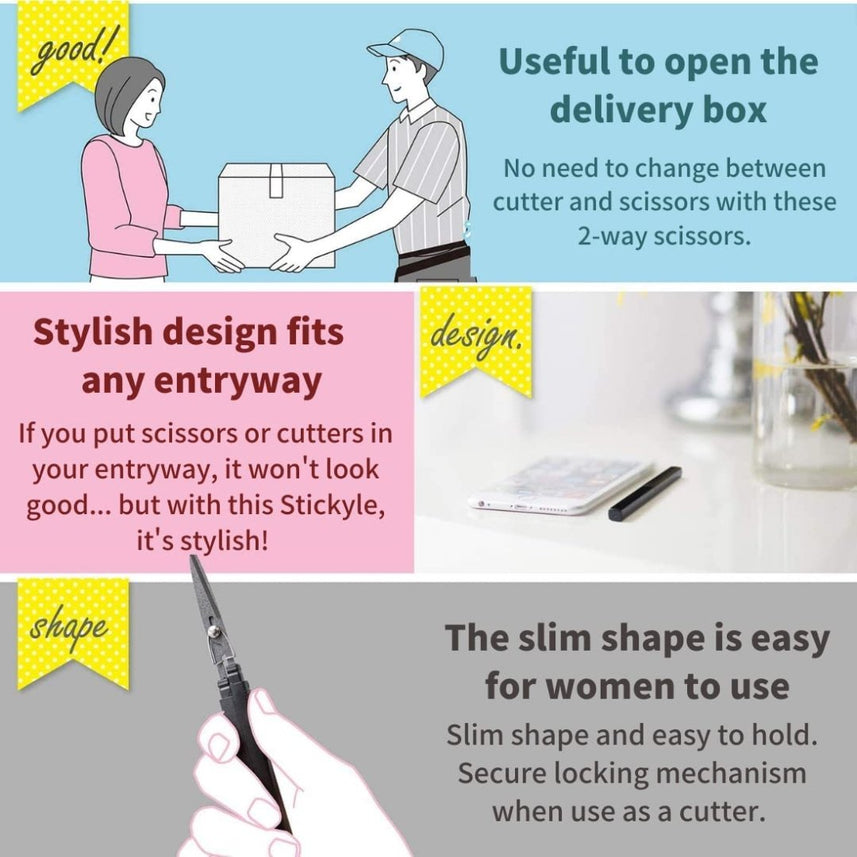 good!

Useful to open the delivery box

No need to change between cutter and scissors with these 2-way scissors.

Stylish design fits any entryway

If you put scissors or cutters in your entryway, it won't look good... but with this Stickyle, it's stylish!

design.

shape

The slim shape is easy for women to use

Slim shape and easy to hold. Secure locking mechanism when use as a cutter.