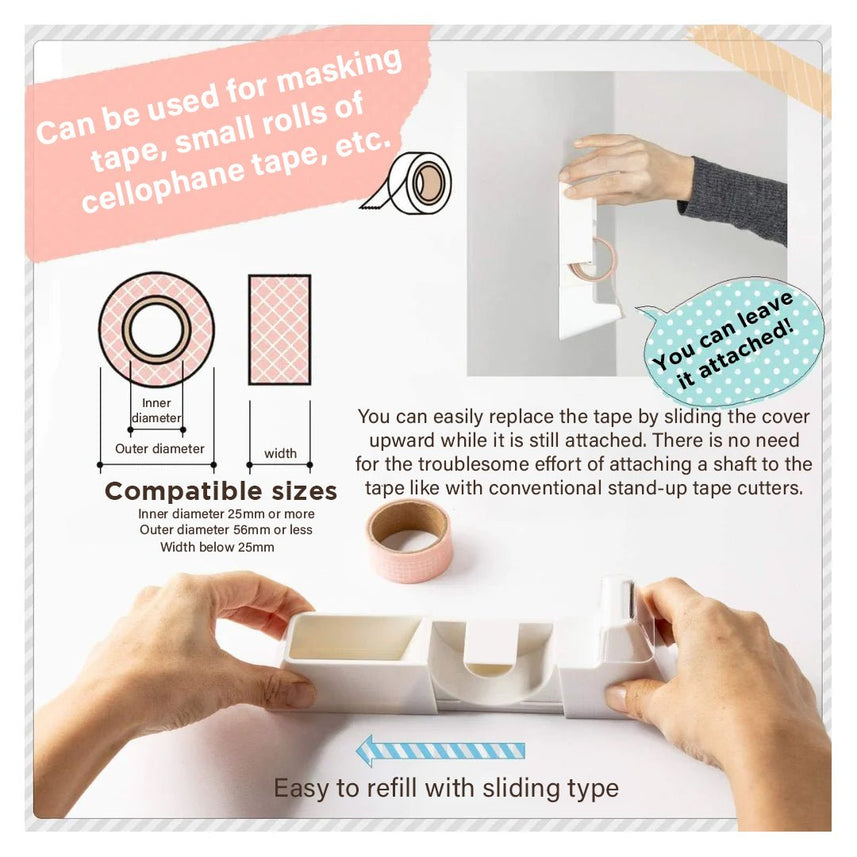 Can be used for masking tape, small rolls of cellophane tape, etc.

You can leave it attached!

Inner diameter

Outer diameter

width

Compatible sizes
Inner diameter 25mm or more
Outer diameter 56mm or less
Width below 25mm

You can easily replace the tape by sliding the cover upward while it is still attached. There is no need for the troublesome effort of attaching a shaft to the tape like with conventional stand-up tape cutters.

Easy to refill with sliding type