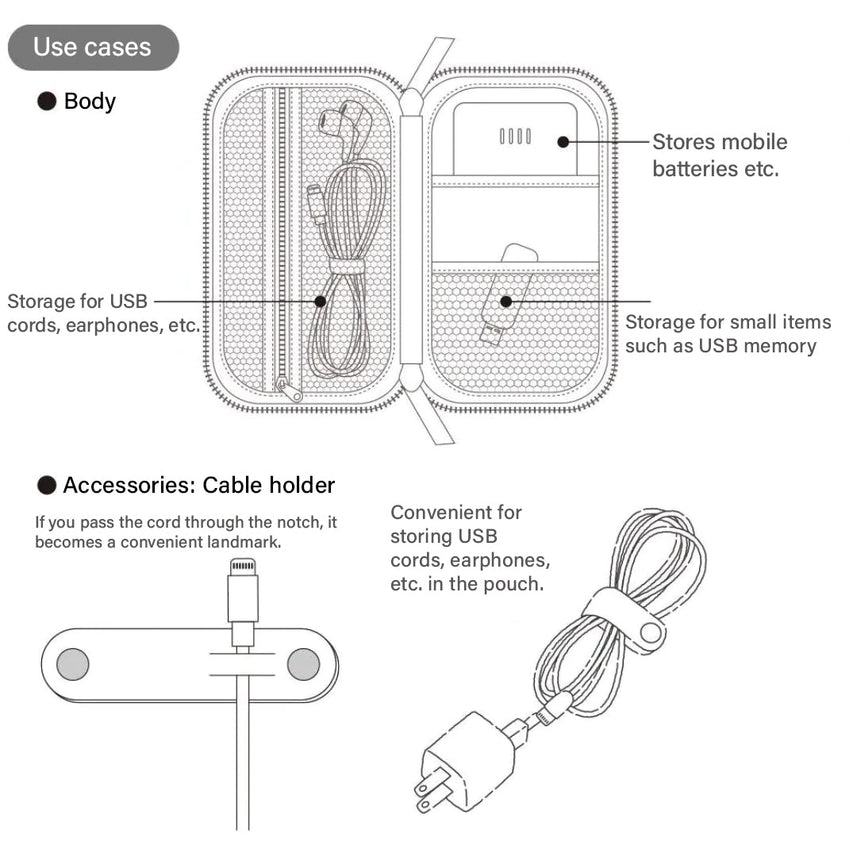 Use cases

● Body

Stores mobile batteries etc.

Storage for USB cords, earphones, etc.

Storage for small items such as USB memory

● Accessories: Cable holder

If you pass the cord through the notch, it becomes a convenient landmark.

Convenient for storing USB cords, earphones, etc. in the pouch.