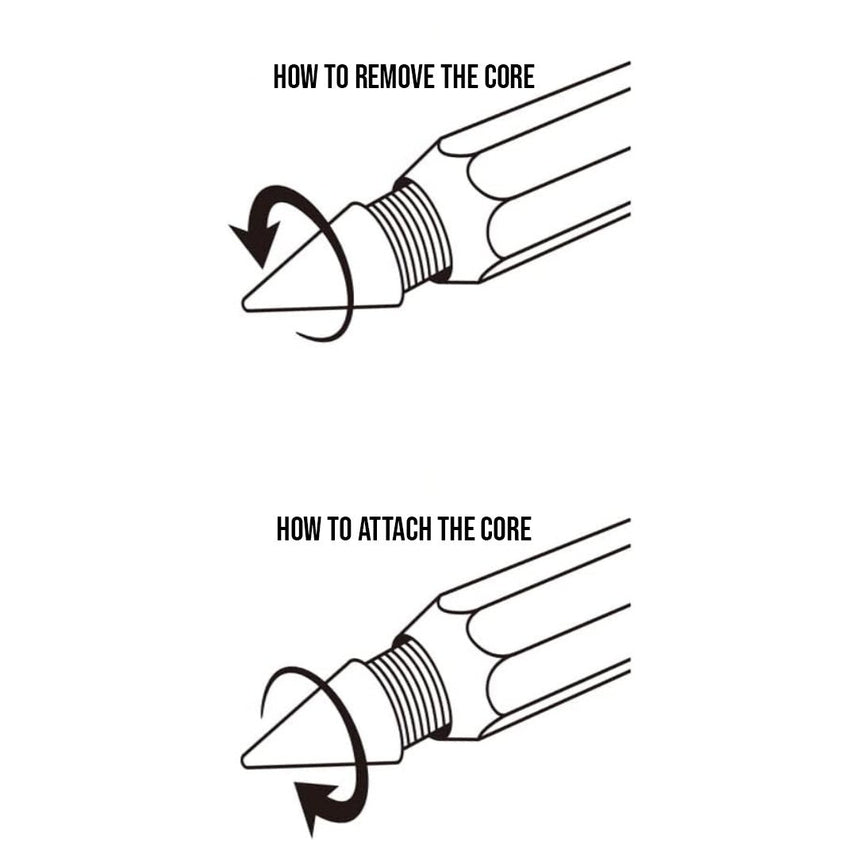 HOW TO REMOVE THE CORE

HOW TO ATTACH THE CORE