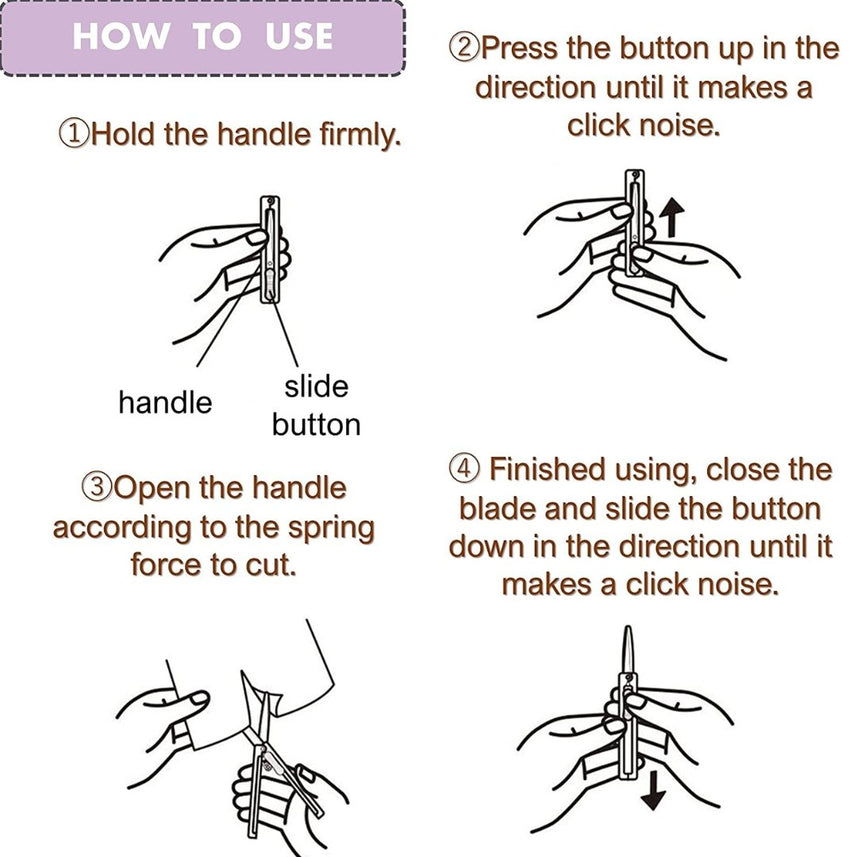 HOW TO USE

①Hold the handle firmly.

handle

slide button

②Press the button up in the direction until it makes a click noise.

③Open the handle according to the spring force to cut.

④ Finished using, close the blade and slide the button down in the direction until it makes a click noise.