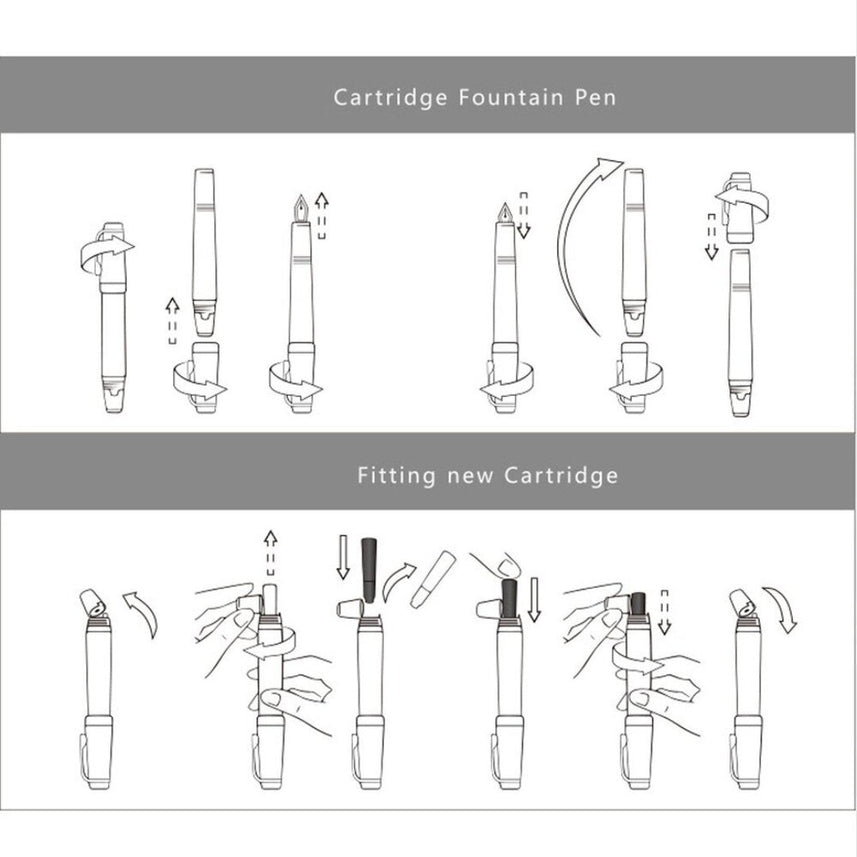 Cartridge Fountain Pen

Fitting new Cartridge